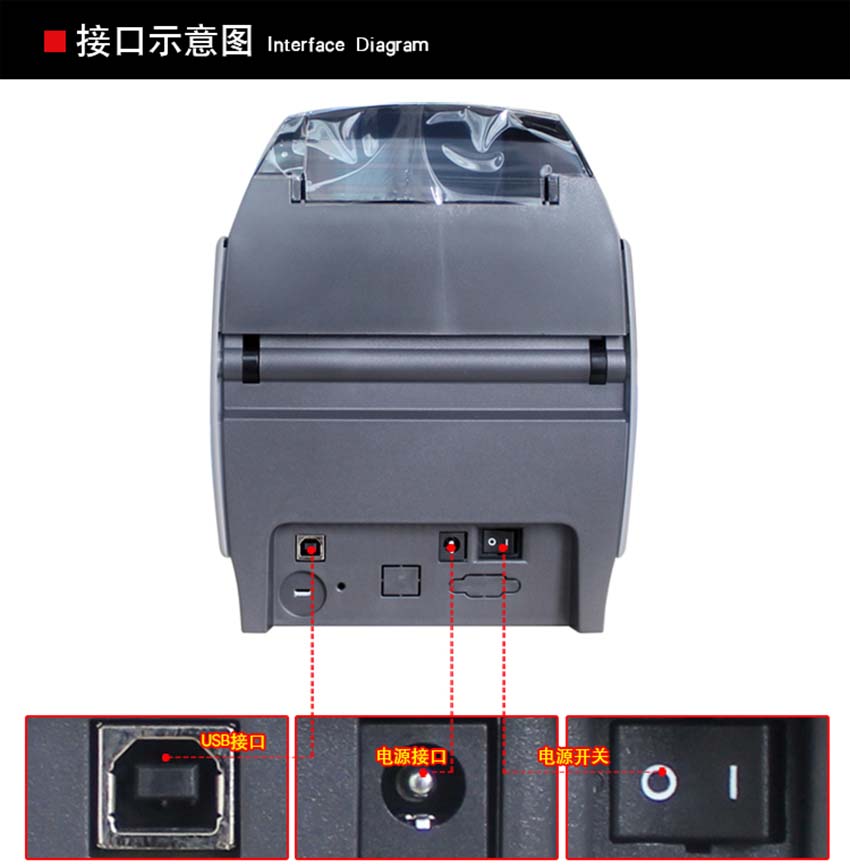 接口示意图 Interface Diagram

USB接口

电源接口

电源开关